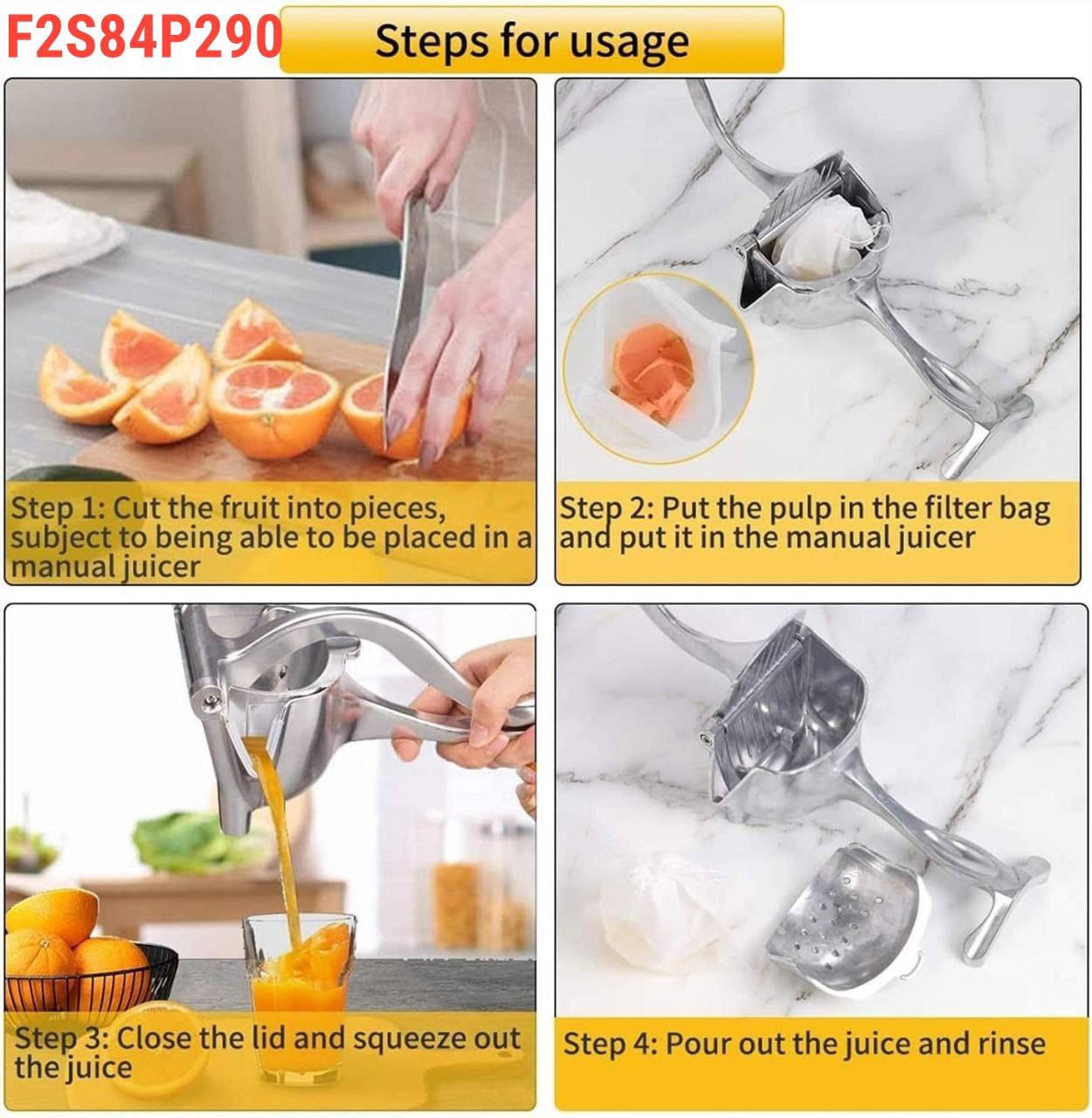 F2S84P290

Steps for usage

Step 1: Cut the fruit into pieces, subject to being able to be placed in a manual juicer

Step 2: Put the pulp in the filter bag and put it in the manual juicer

Step 3: Close the lid and squeeze out the juice

Step 4: Pour out the juice and rinse