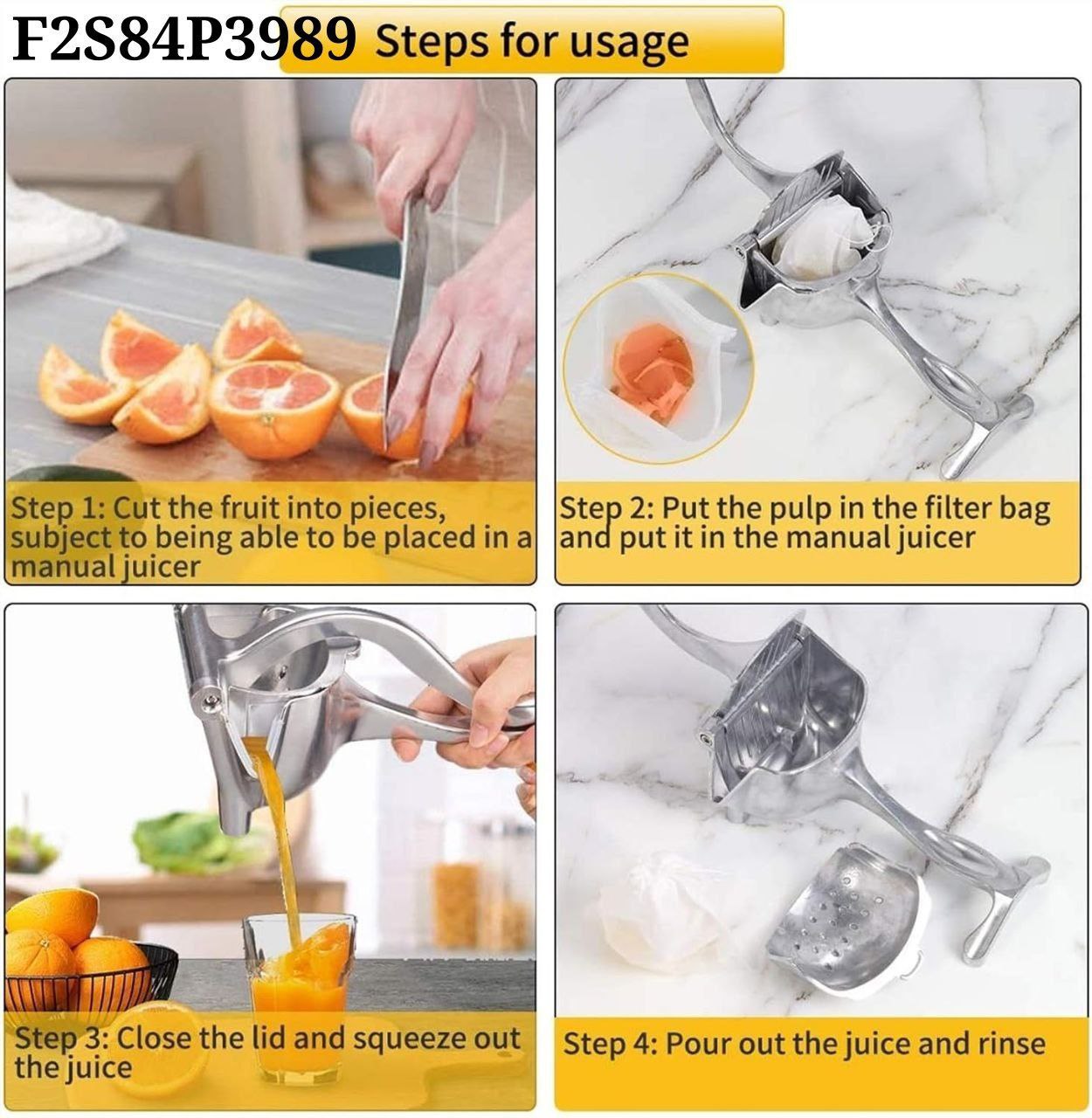 F2S84P3989 Steps for usage

Step 1: Cut the fruit into pieces, subject to being able to be placed in a manual juicer

Step 2: Put the pulp in the filter bag and put it in the manual juicer

Step 3: Close the lid and squeeze out the juice

Step 4: Pour out the juice and rinse